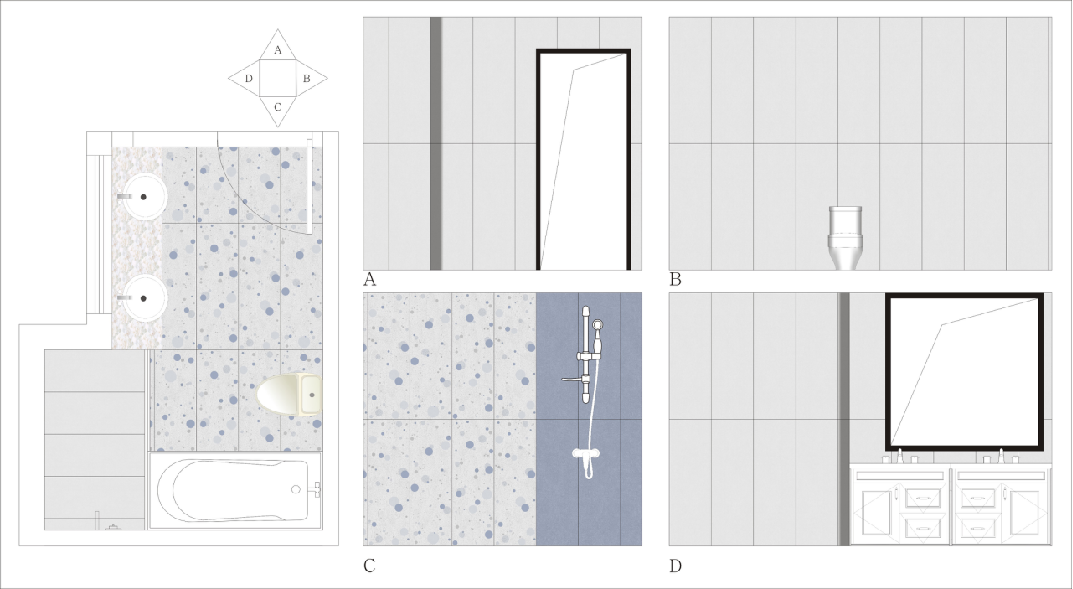 A
D B
C

A

B

C

D